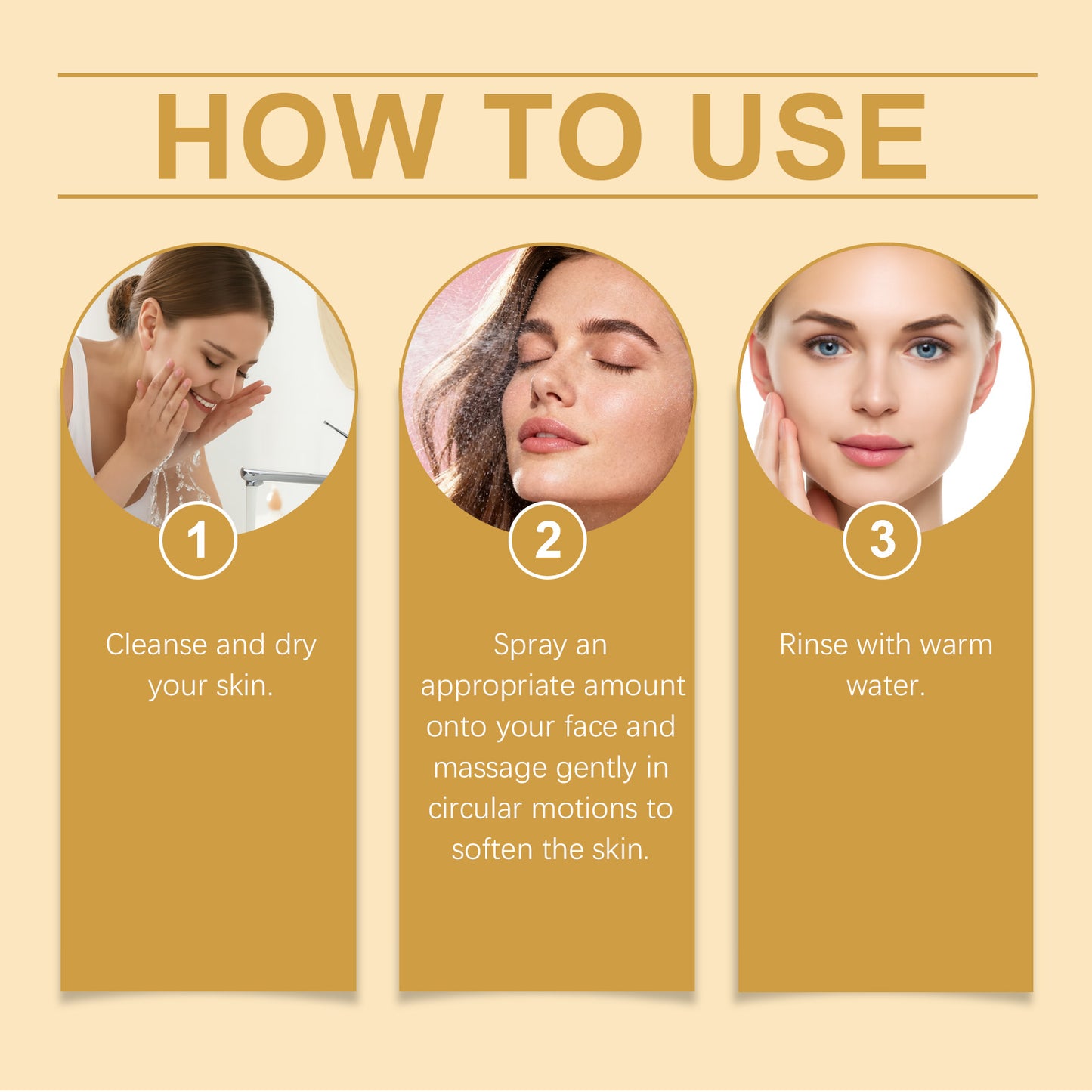 HOW TO USE

1

Cleanse and dry your skin.

2

Spray an appropriate amount onto your face and massage gently in circular motions to soften the skin.

3

Rinse with warm water.